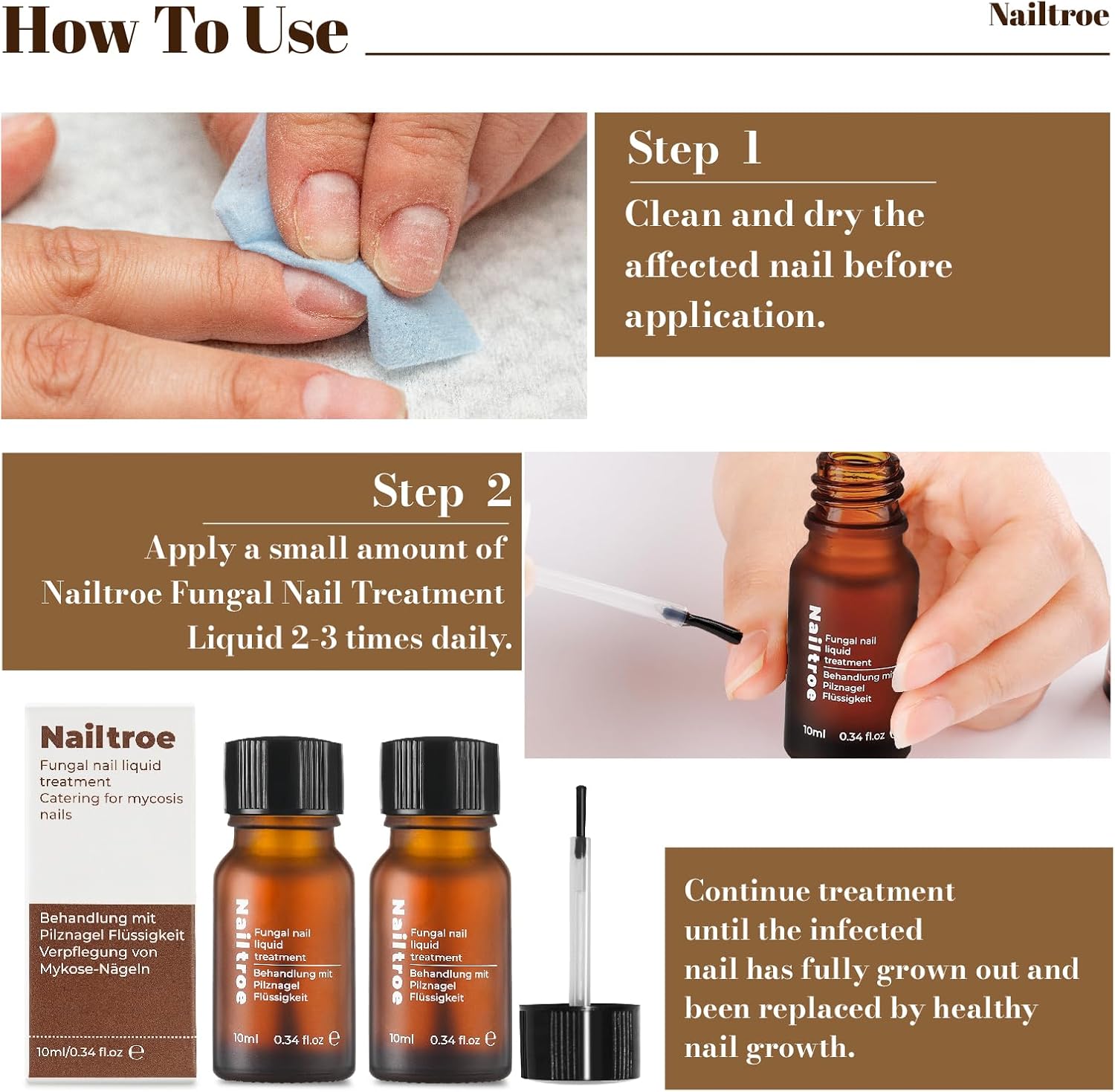 How To Use

Nailtroe

Step 1

Clean and dry the affected nail before application.

Step 2

Apply a small amount of Nailtroe Fungal Nail Treatment Liquid 2-3 times daily.

Nailtroe
Fungal nail liquid treatment
Behandlung mit Pilznagel Flüssigkeit
10ml 0.34 fl.oz

Nailtroe
Fungal nail liquid treatment
Catering for mycosis nails
Behandlung mit Pilznagel Flüssigkeit Verpflegung von Mykose-Nägeln
10ml/0.34 fl.oz ℮

Nailtroe
Fungal nail liquid treatment
Behandlung mit Pilznagel Flüssigkeit
10ml 0.34 fl.oz ℮

Nailtroe
Fungal nail liquid treatment
Behandlung mit Pilznagel Flüssigkeit
10ml 0.34 fl.oz ℮

Continue treatment until the infected nail has fully grown out and been replaced by healthy nail growth.