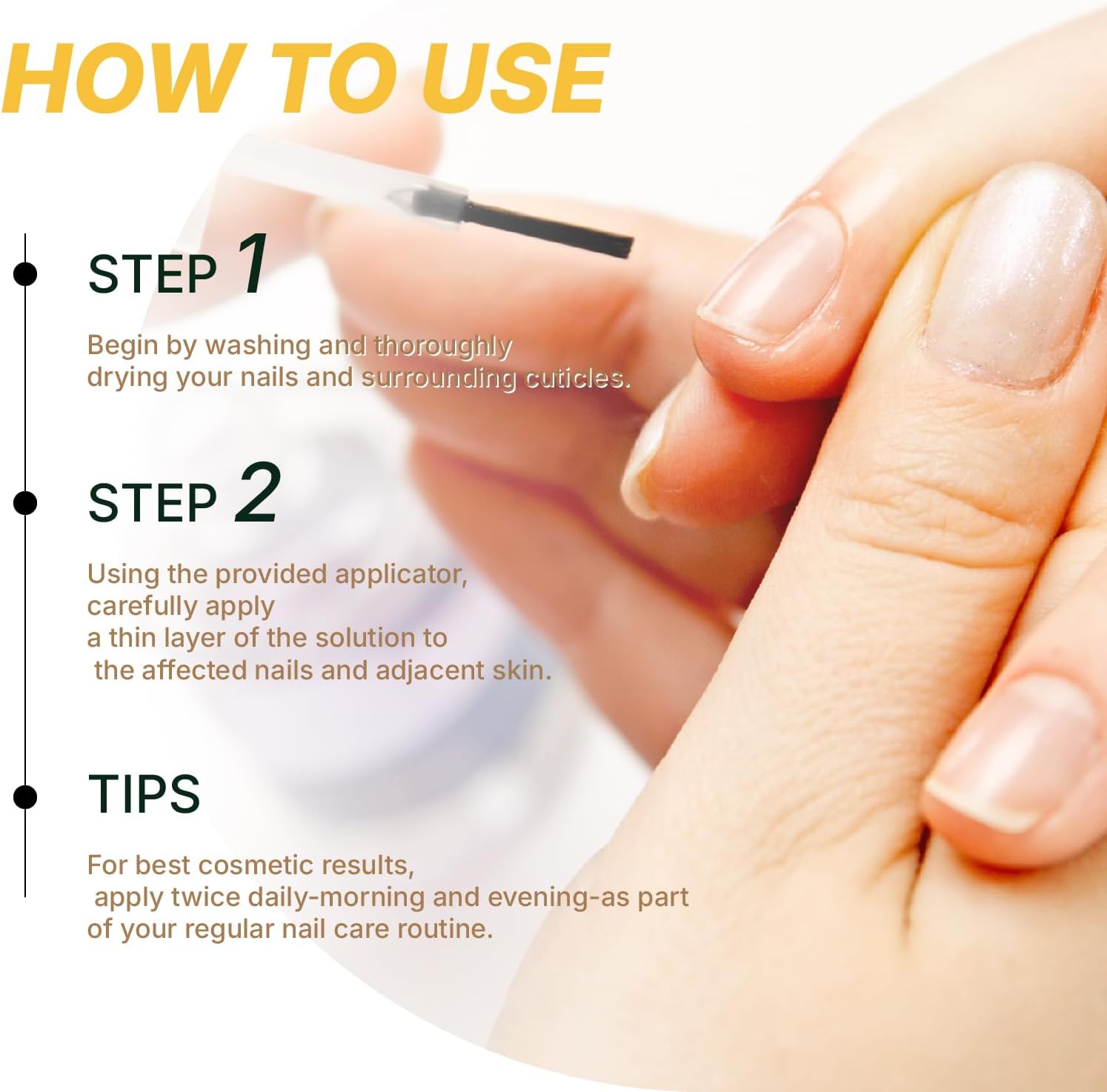 HOW TO USE

STEP 1

Begin by washing and thoroughly drying your nails and surrounding cuticles.

STEP 2

Using the provided applicator, carefully apply a thin layer of the solution to the affected nails and adjacent skin.

TIPS

For best cosmetic results, apply twice daily-morning and evening-as part of your regular nail care routine.